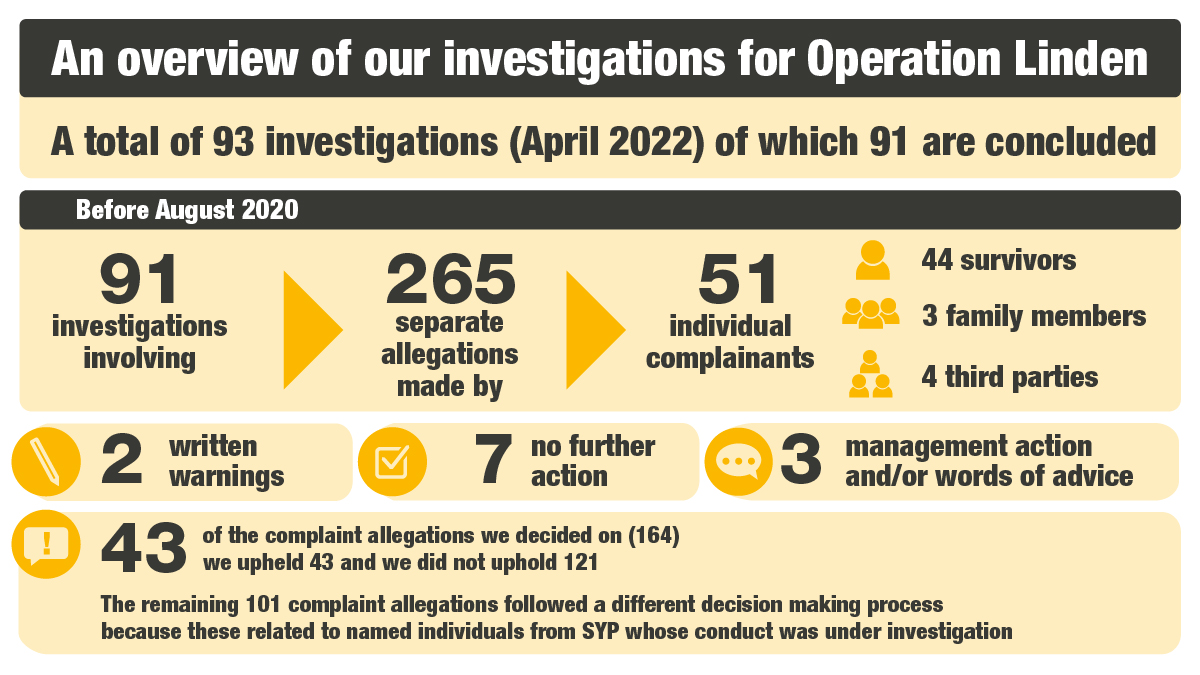 An overview of our investigations for Operation Linden

A total of 93 investigations (April 2022) of which 91 are concluded

Before August 2020

91 investigations involving

265 separate allegations made by

51 individual complainants

44 survivors

3 family members

4 third parties

2 written warnings

7 no further action

3 management action and/or words of advice

43 of the complaint allegations we decided on (164) we upheld 43 and we did not uphold 121

The remaining 101 complaint allegations followed a different decision making process because these related to named individuals from SYP whose conduct was under investigation